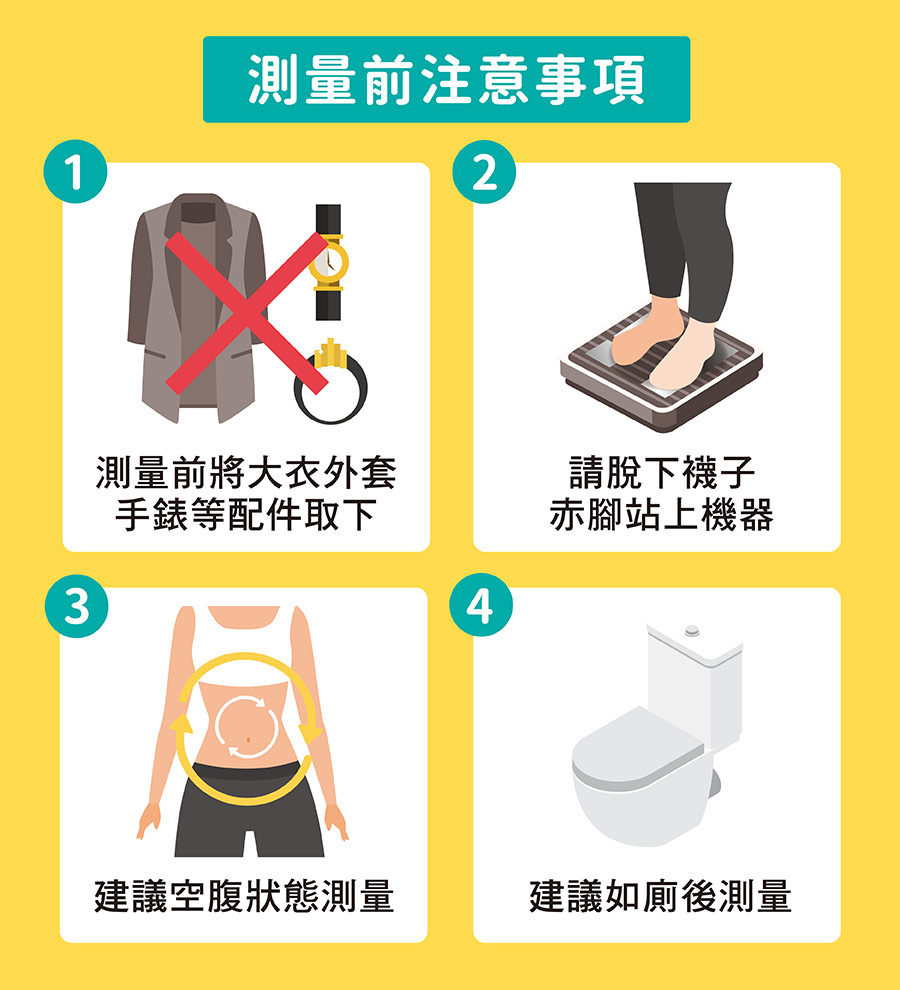 測量前注意事項

1
測量前將大衣外套
手錶等配件取下

2
請脫下襪子
赤腳站上機器

3
建議空腹狀態測量

4
建議如廁後測量