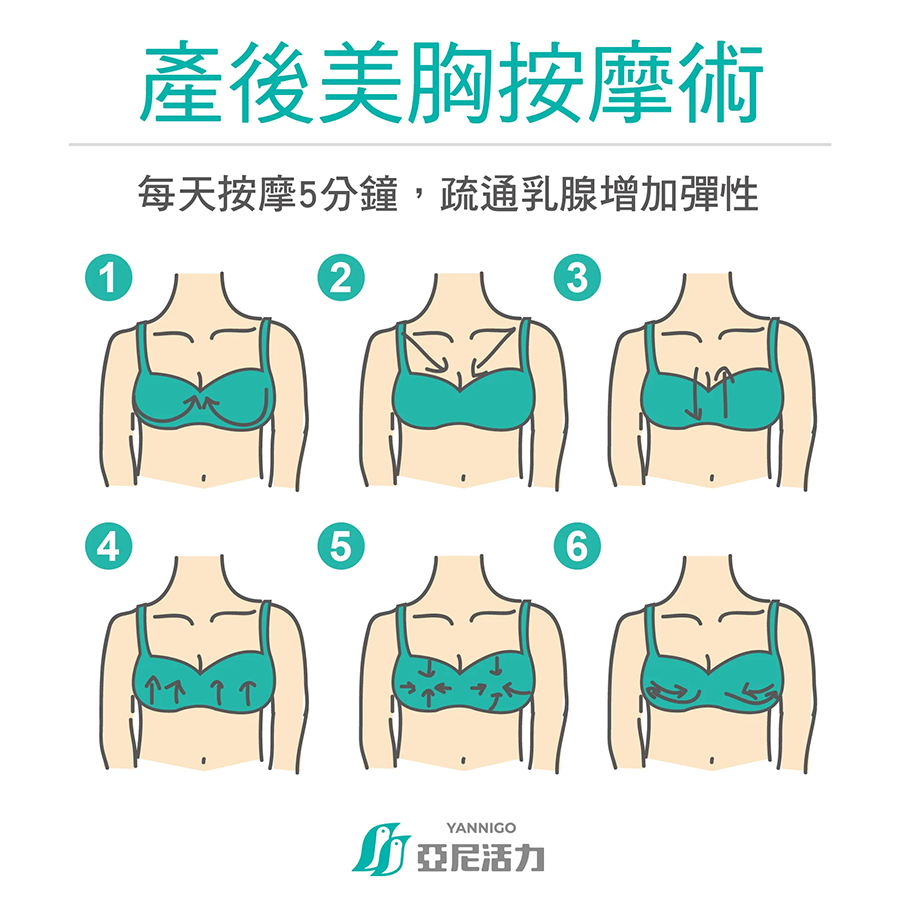 產後美胸按摩術

每天按摩5分鐘，疏通乳腺增加彈性

1

2

3

4

5

6

YANNIGO
亞尼活力