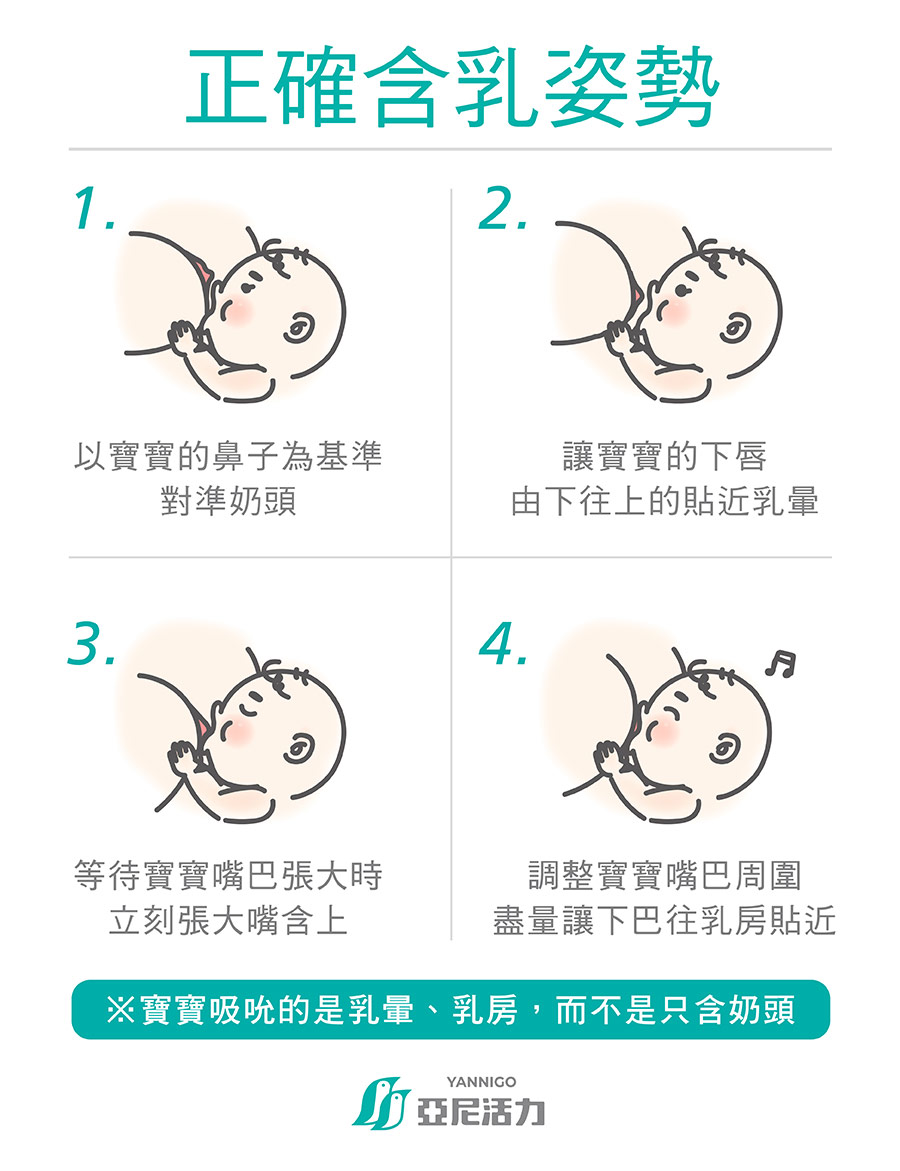 正確含乳姿勢

1.

以寶寶的鼻子為基準
對準奶頭

2.

讓寶寶的下唇
由下往上的貼近乳暈

3.

等待寶寶嘴巴張大時
立刻張大嘴含上

4.

調整寶寶嘴巴周圍
盡量讓下巴往乳房貼近

※寶寶吸吮的是乳暈、乳房，而不是只含奶頭

YANNIGO
亞尼活力