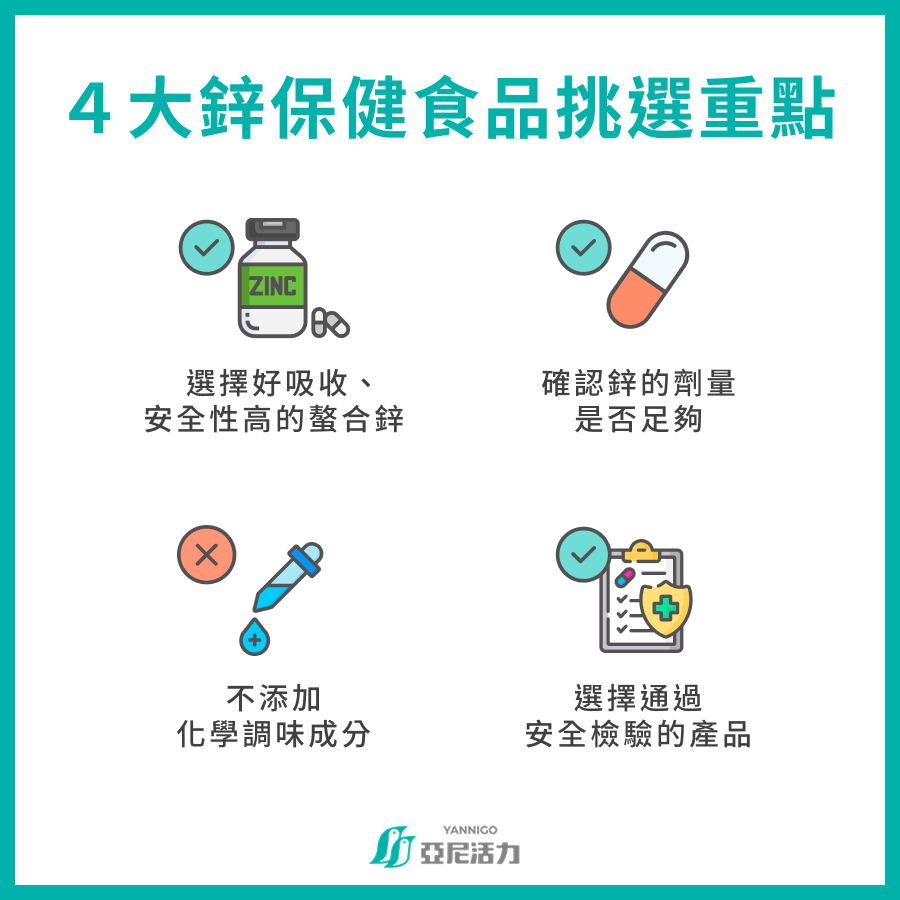 4 大鋅保健食品挑選重點

ZINC

選擇好吸收、
安全性高的螯合鋅

確認鋅的劑量
是否足夠

不添加
化學調味成分

選擇通過
安全檢驗的產品

YANNIGO
亞尼活力