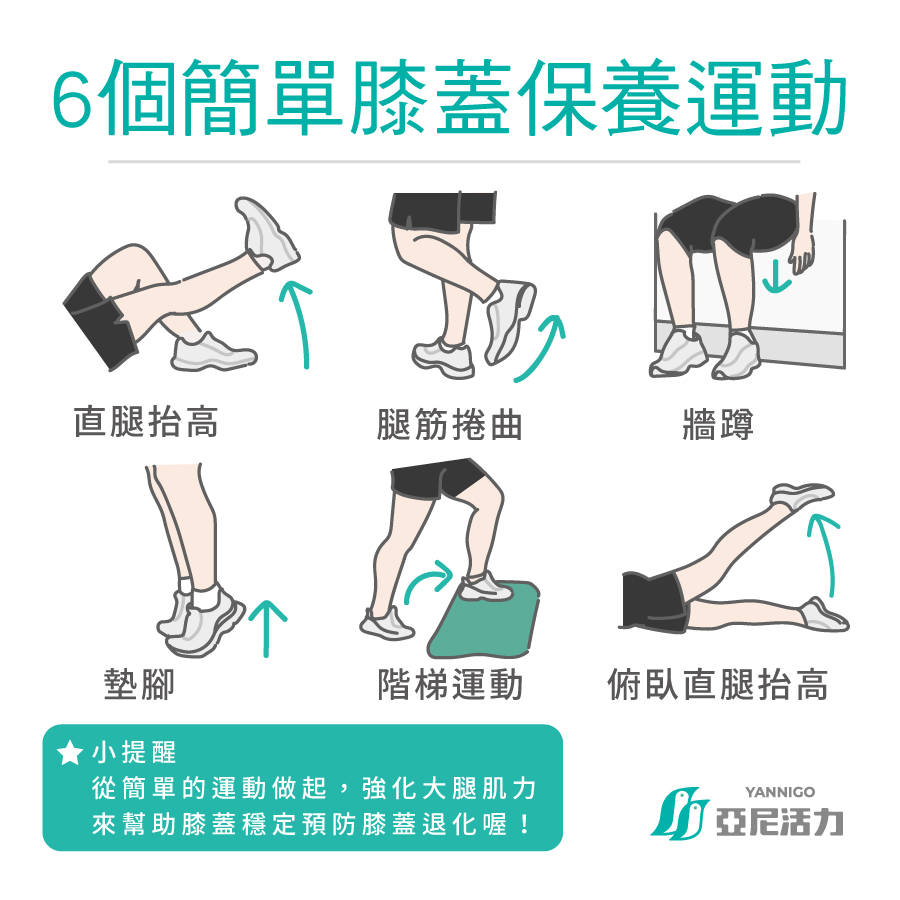 6個簡單膝蓋保養運動

直腿抬高

腿筋捲曲

牆蹲

墊腳

階梯運動

俯臥直腿抬高

★ 小提醒
從簡單的運動做起，強化大腿肌力
來幫助膝蓋穩定預防膝蓋退化喔！

YANNIGO
亞尼活力