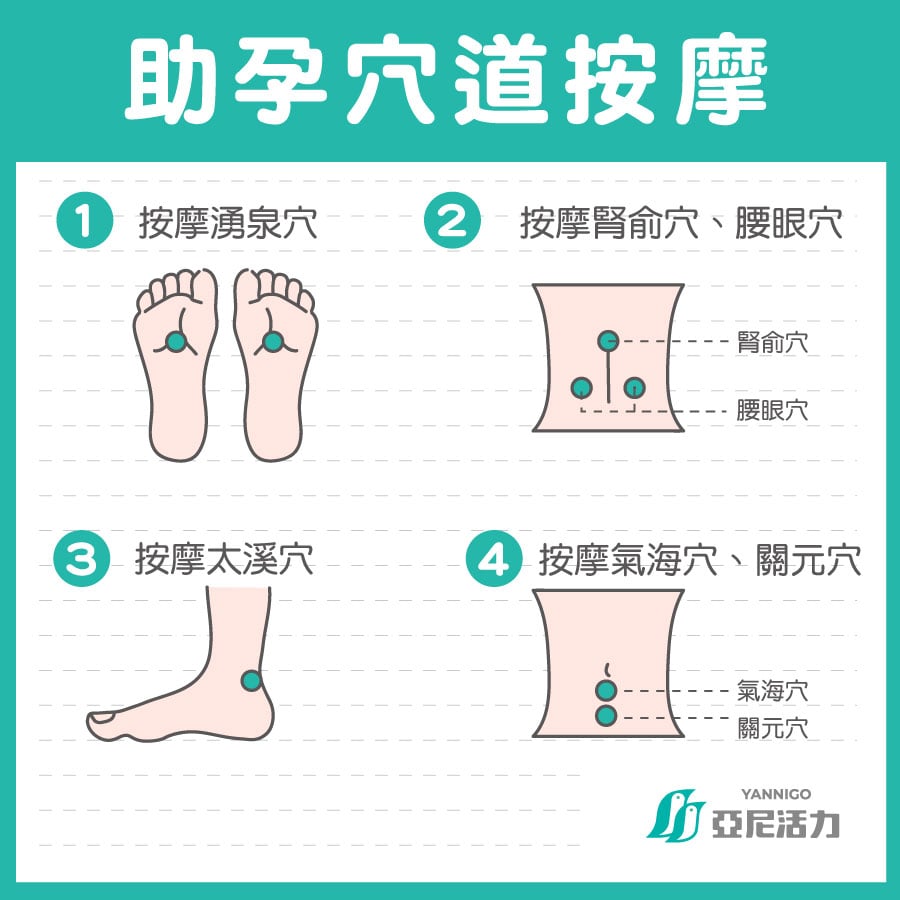 助孕穴道按摩

1 按摩湧泉穴

2 按摩腎俞穴、腰眼穴

腎俞穴

腰眼穴

3 按摩太溪穴

4 按摩氣海穴、關元穴

氣海穴

關元穴

YANNIGO
亞尼活力